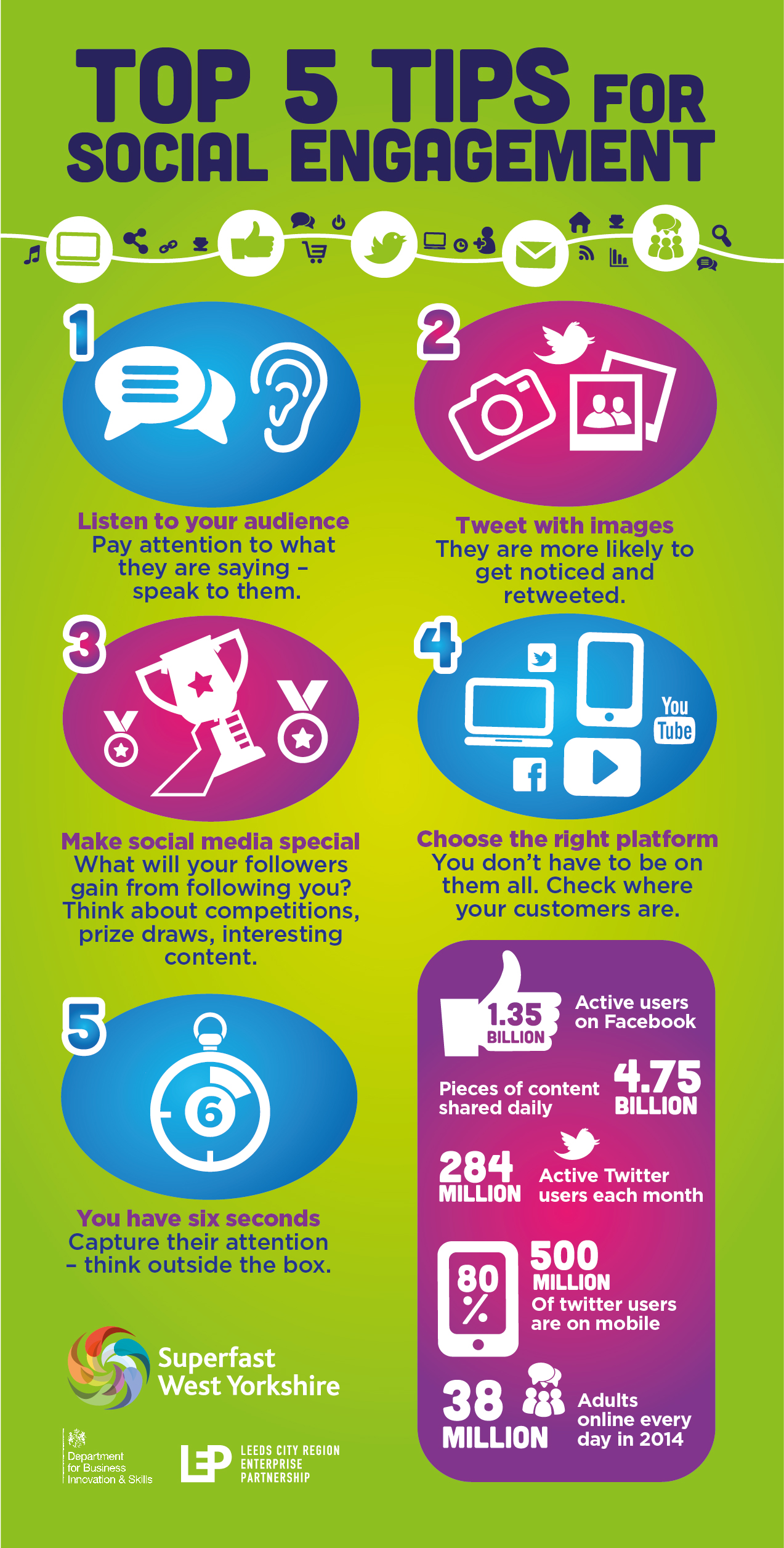 TOP 5 TIPS FOR SOCIAL ENGAGEMENT

1

Listen to your audience
Pay attention to what they are saying – speak to them.

2

Tweet with images
They are more likely to get noticed and retweeted.

3

Make social media special
What will your followers gain from following you? Think about competitions, prize draws, interesting content.

4

You Tube

Choose the right platform
You don't have to be on them all. Check where your customers are.

5

6

You have six seconds
Capture their attention – think outside the box.

1.35 BILLION
Active users on Facebook

Pieces of content shared daily
4.75 BILLION

284 MILLION
Active Twitter users each month

80 %
500 MILLION
Of twitter users are on mobile

38 MILLION
Adults online every day in 2014

Superfast West Yorkshire

Department for Business Innovation & Skills

LEP LEEDS CITY REGION ENTERPRISE PARTNERSHIP